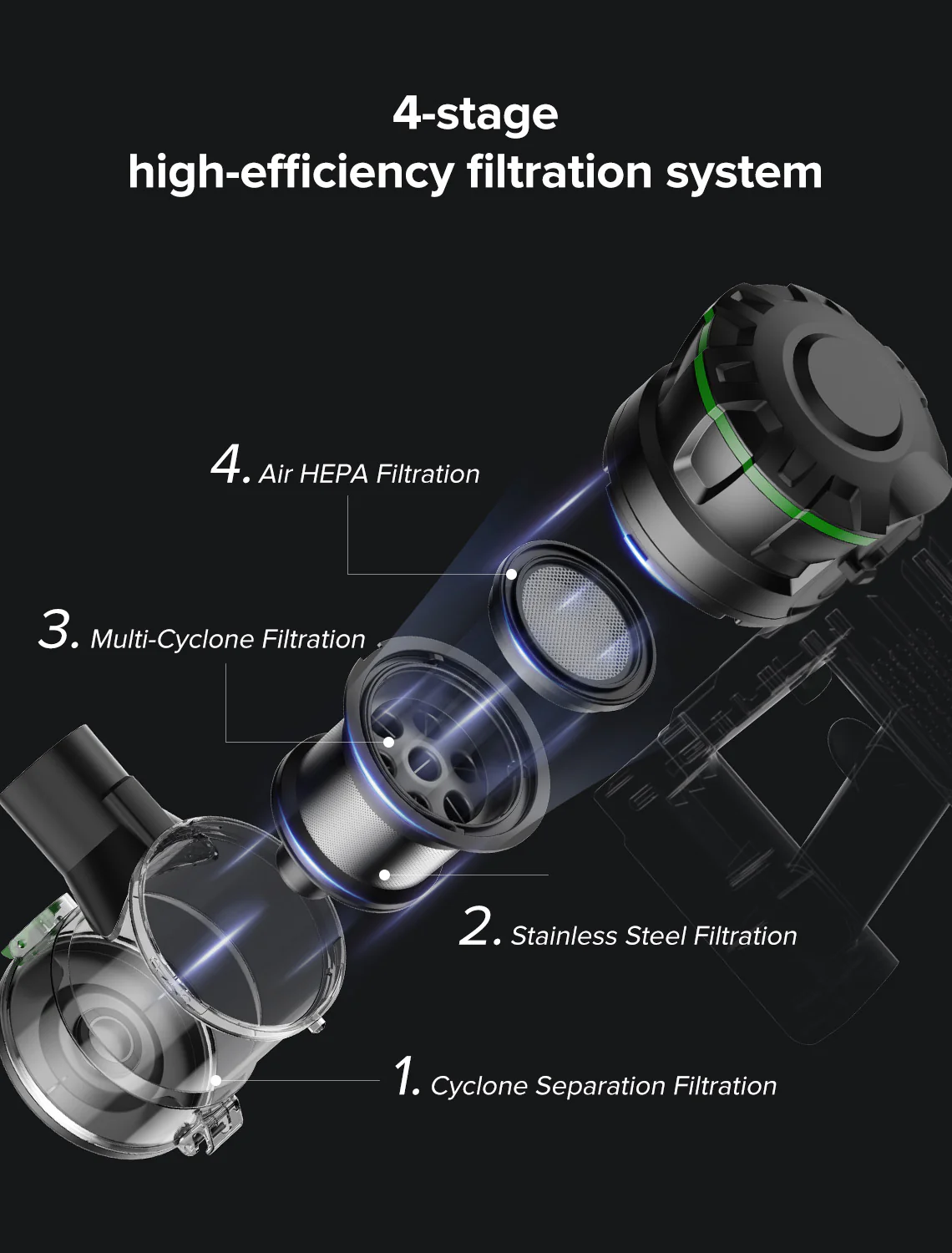 4-stage
high-efficiency filtration system

4. Air HEPA Filtration

3. Multi-Cyclone Filtration

2. Stainless Steel Filtration

1. Cyclone Separation Filtration